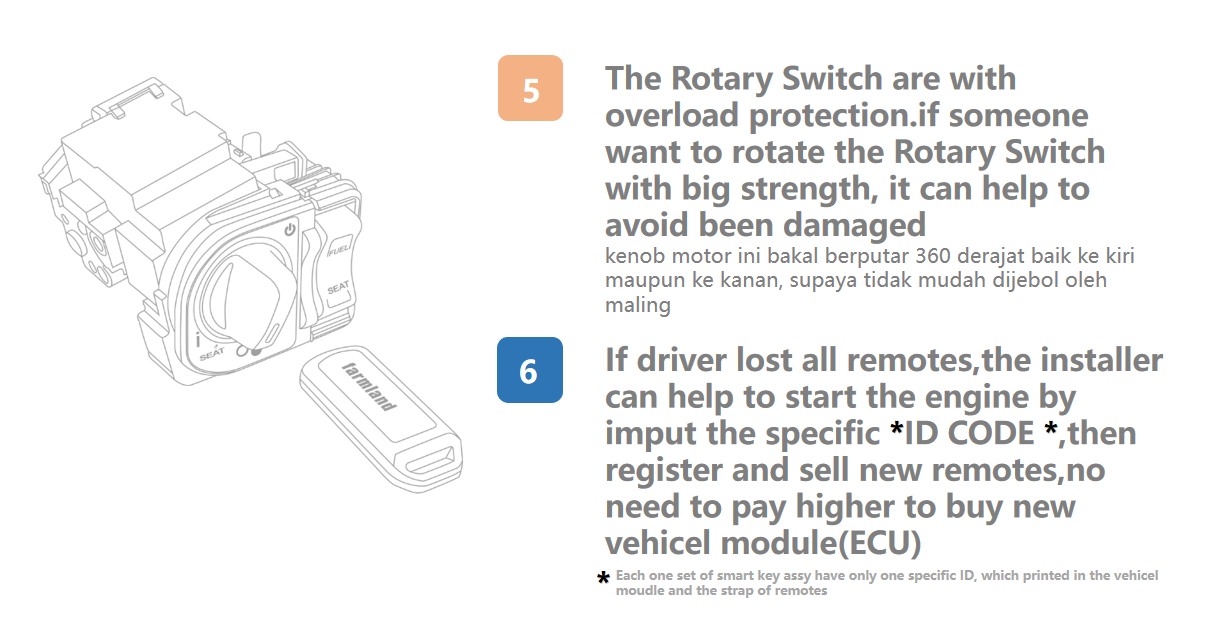 FUEL

SEAT

SEAT

farmland

5

The Rotary Switch are with overload protection.if someone want to rotate the Rotary Switch with big strength, it can help to avoid been damaged

kenob motor ini bakal berputar 360 derajat baik ke kiri maupun ke kanan, supaya tidak mudah dijebol oleh maling

6

If driver lost all remotes,the installer can help to start the engine by imput the specific *ID CODE *,then register and sell new remotes,no need to pay higher to buy new vehicel module(ECU)

* Each one set of smart key assy have only one specific ID, which printed in the vehicel moudle and the strap of remotes