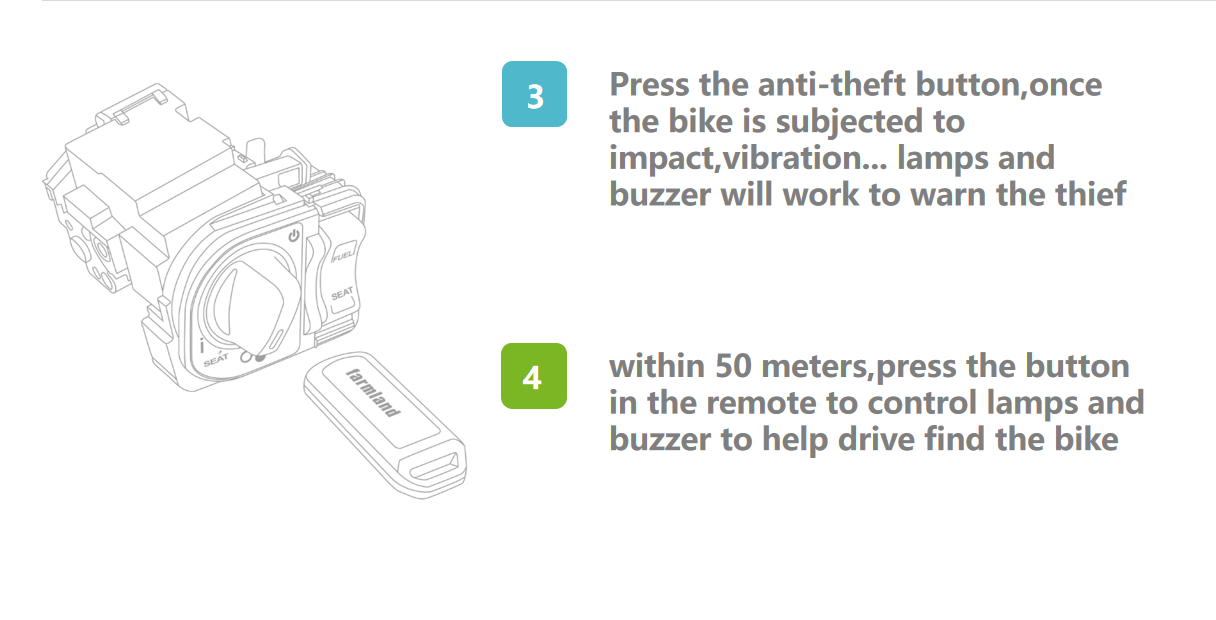 FUEL

SEAT

SEAT

farmland

3

Press the anti-theft button,once the bike is subjected to impact,vibration... lamps and buzzer will work to warn the thief

4

within 50 meters,press the button in the remote to control lamps and buzzer to help drive find the bike