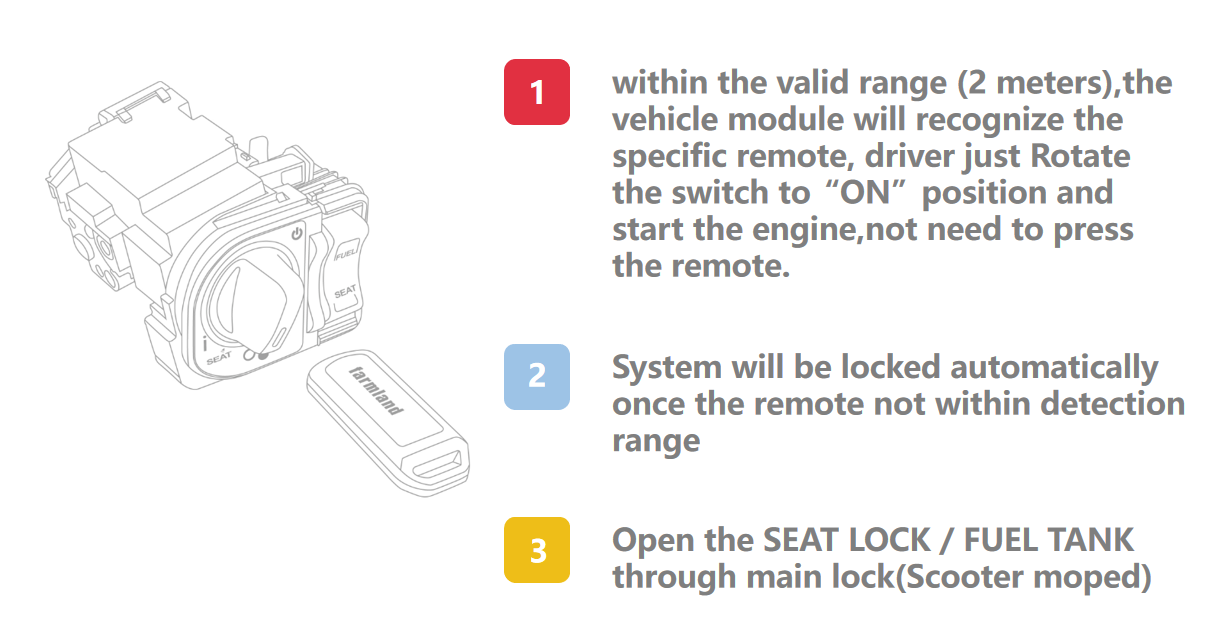 FUEL

SEAT

SEAT

farmland

1 within the valid range (2 meters),the vehicle module will recognize the specific remote, driver just Rotate the switch to “ON” position and start the engine,not need to press the remote.

2 System will be locked automatically once the remote not within detection range

3 Open the SEAT LOCK / FUEL TANK through main lock(Scooter moped)